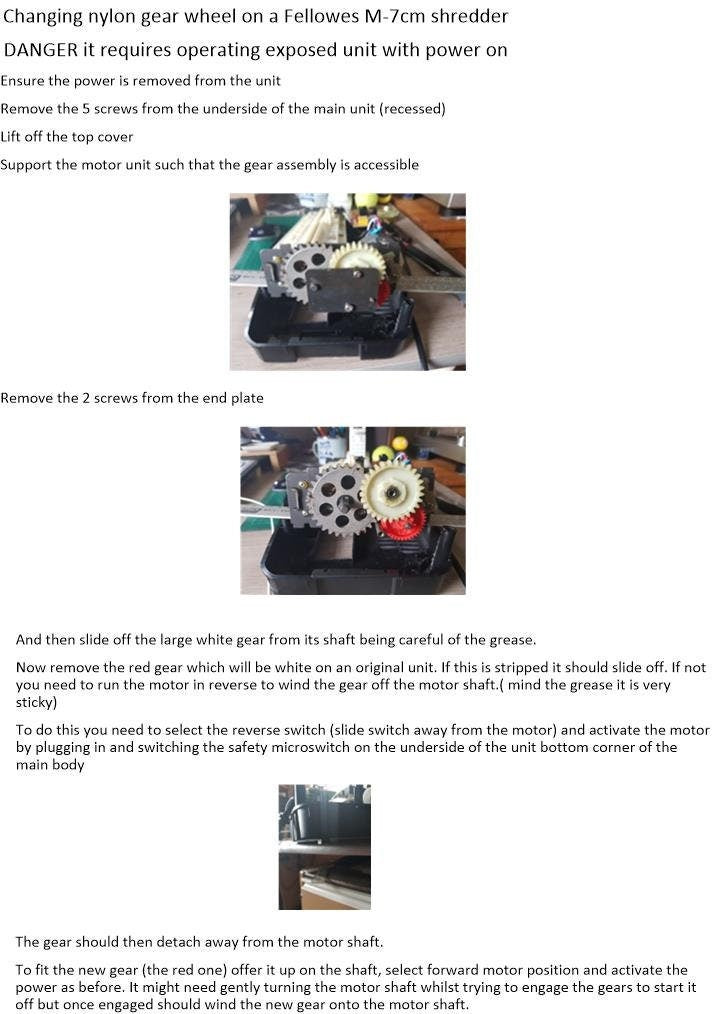 Changing nylon gear wheel on a Fellowes M-7cm shredder

DANGER it requires operating exposed unit with power on

Ensure the power is removed from the unit

Remove the 5 screws from the underside of the main unit (recessed)

Lift off the top cover

Support the motor unit such that the gear assembly is accessible

Remove the 2 screws from the end plate

And then slide off the large white gear from its shaft being careful of the grease.

Now remove the red gear which will be white on an original unit. If this is stripped it should slide off. If not you need to run the motor in reverse to wind the gear off the motor shaft.( mind the grease it is very sticky)

To do this you need to select the reverse switch (slide switch away from the motor) and activate the motor by plugging in and switching the safety microswitch on the underside of the unit bottom corner of the main body

The gear should then detach away from the motor shaft.

To fit the new gear (the red one) offer it up on the shaft, select forward motor position and activate the power as before. It might need gently turning the motor shaft whilst trying to engage the gears to start it off but once engaged should wind the new gear onto the motor shaft.